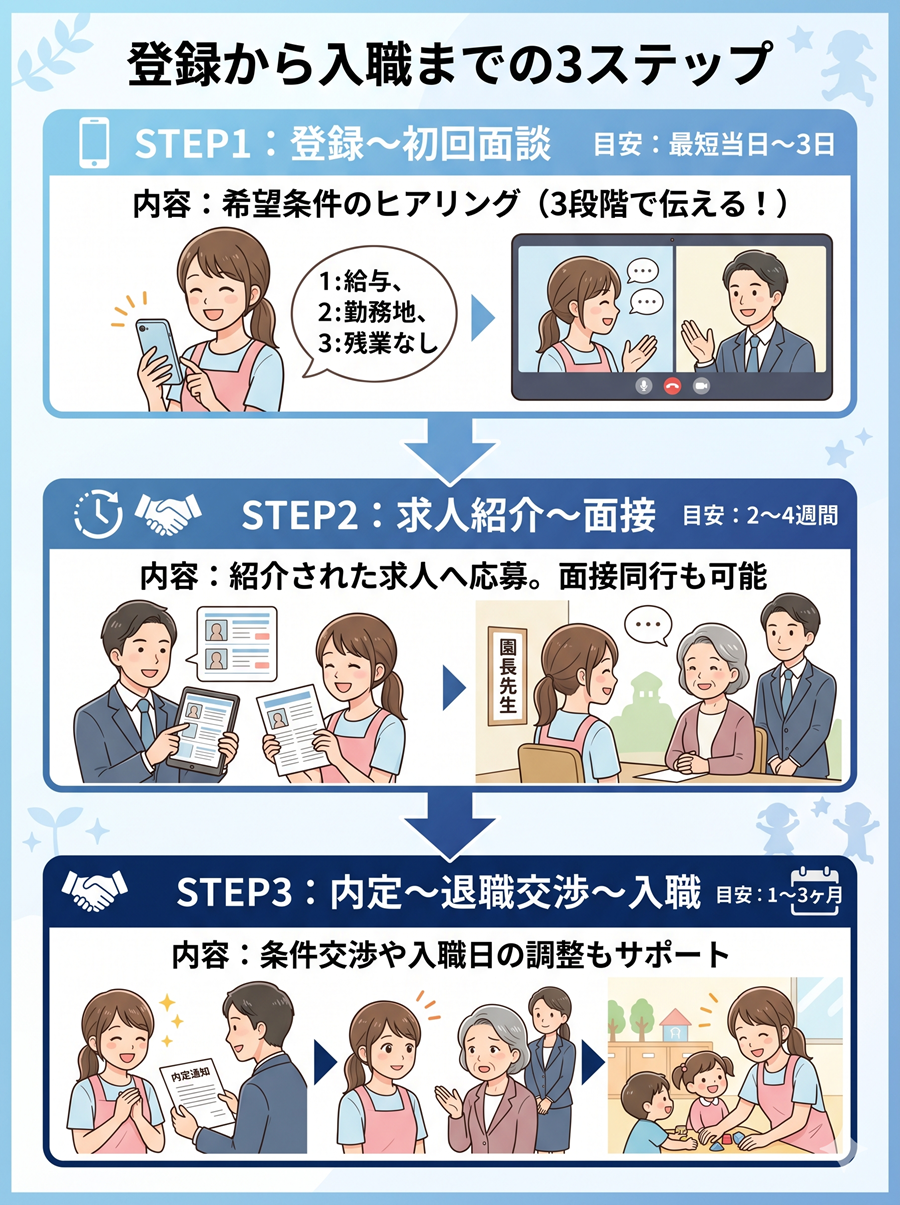 登録から入職までの3ステップ

STEP1：登録〜初回面談
目安：最短当日〜3日

内容：希望条件のヒアリング（3段階で伝える！）

1:給与、
2:勤務地、
3:残業なし

STEP2：求人紹介〜面接
目安：2〜4週間

内容：紹介された求人へ応募。面接同行も可能

園長先生

STEP3：内定〜退職交渉〜入職
目安：1〜3ヶ月

内容：条件交渉や入職日の調整もサポート

内定通知